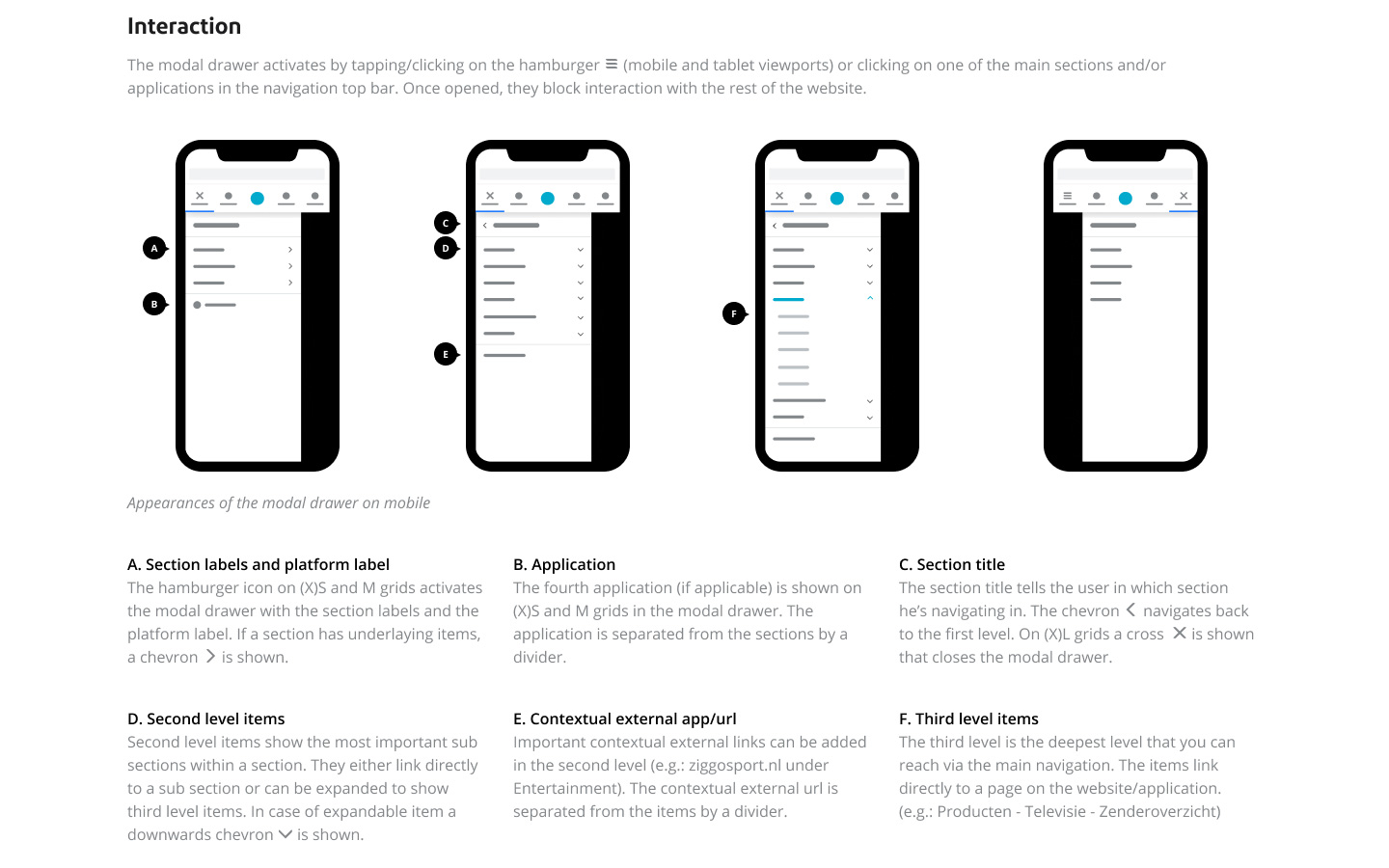 Interaction

The modal drawer activates by tapping/clicking on the hamburger ≡ (mobile and tablet viewports) or clicking on one of the main sections and/or applications in the navigation top bar. Once opened, they block interaction with the rest of the website.

A

B

C

D

E

F

Appearances of the modal drawer on mobile

A. Section labels and platform label
The hamburger icon on (X)S and M grids activates the modal drawer with the section labels and the platform label. If a section has underlaying items, a chevron > is shown.

B. Application
The fourth application (if applicable) is shown on (X)S and M grids in the modal drawer. The application is separated from the sections by a divider.

C. Section title
The section title tells the user in which section he's navigating in. The chevron < navigates back to the first level. On (X)L grids a cross ✕ is shown that closes the modal drawer.

D. Second level items
Second level items show the most important sub sections within a section. They either link directly to a sub section or can be expanded to show third level items. In case of expandable item a downwards chevron ∨ is shown.

E. Contextual external app/url
Important contextual external links can be added in the second level (e.g.: ziggosport.nl under Entertainment). The contextual external url is separated from the items by a divider.

F. Third level items
The third level is the deepest level that you can reach via the main navigation. The items link directly to a page on the website/application. (e.g.: Producten - Televisie - Zenderoverzicht)